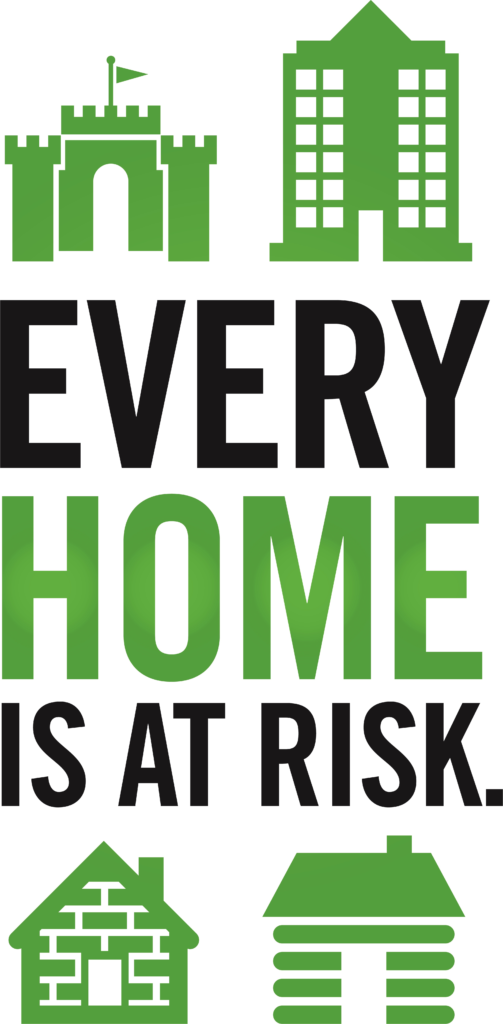 EVERY
HOME
IS AT RISK.